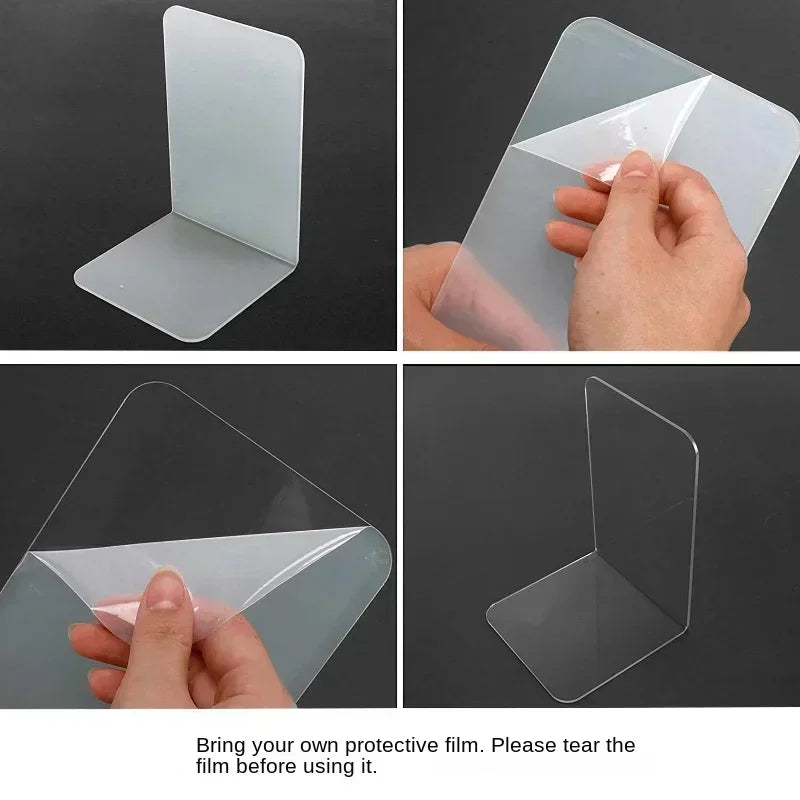 Bring your own protective film. Please tear the film before using it.