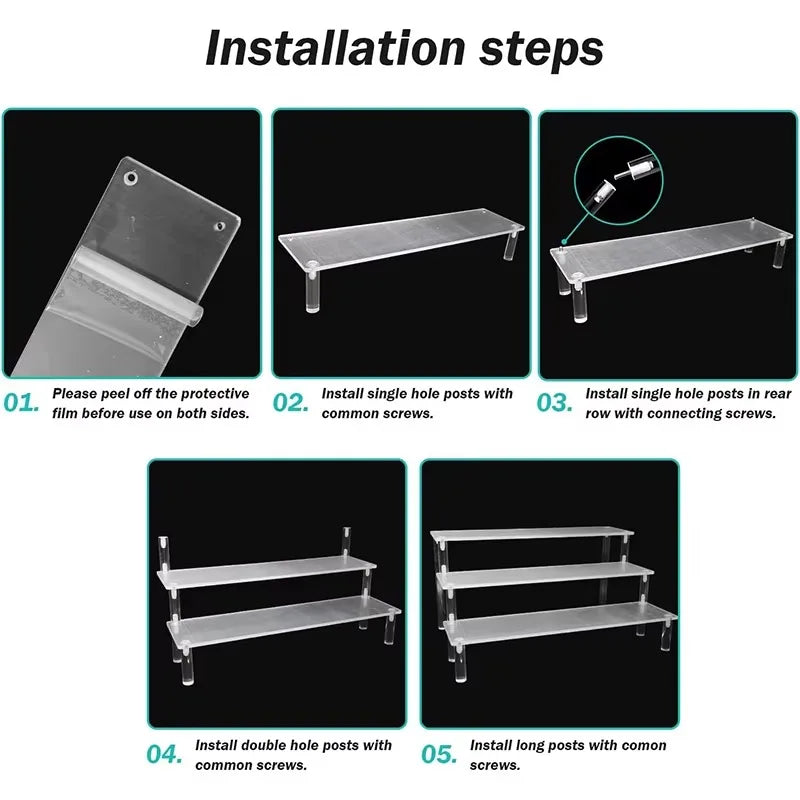 Installation steps

01. Please peel off the protective film before use on both sides.

02. Install single hole posts with common screws.

03. Install single hole posts in rear row with connecting screws.

04. Install double hole posts with common screws.

05. Install long posts with comon screws.