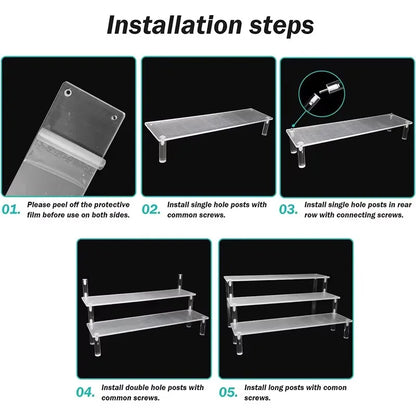 Installation steps

01. Please peel off the protective film before use on both sides.

02. Install single hole posts with common screws.

03. Install single hole posts in rear row with connecting screws.

04. Install double hole posts with common screws.

05. Install long posts with comon screws.