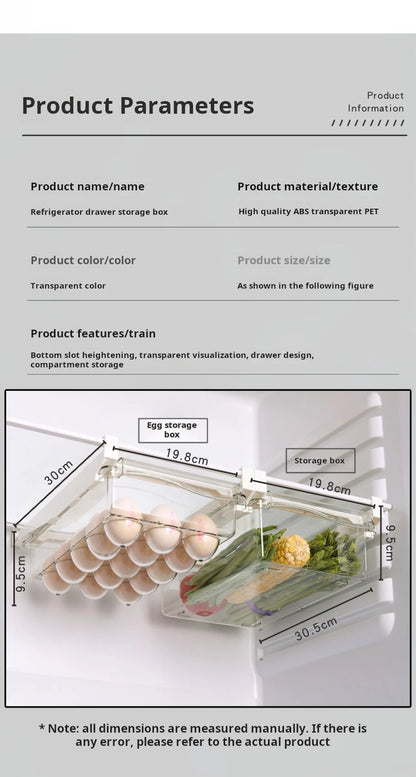 Product Parameters

Product Information

//////////

Product name/name

Refrigerator drawer storage box

Product material/texture

High quality ABS transparent PET

Product color/color

Transparent color

Product size/size

As shown in the following figure

Product features/train

Bottom slot heightening, transparent visualization, drawer design, compartment storage

Egg storage box

Storage box

30cm

19.8cm

19.8cm

9.5cm

9.5cm

30.5cm

* Note: all dimensions are measured manually. If there is any error, please refer to the actual product